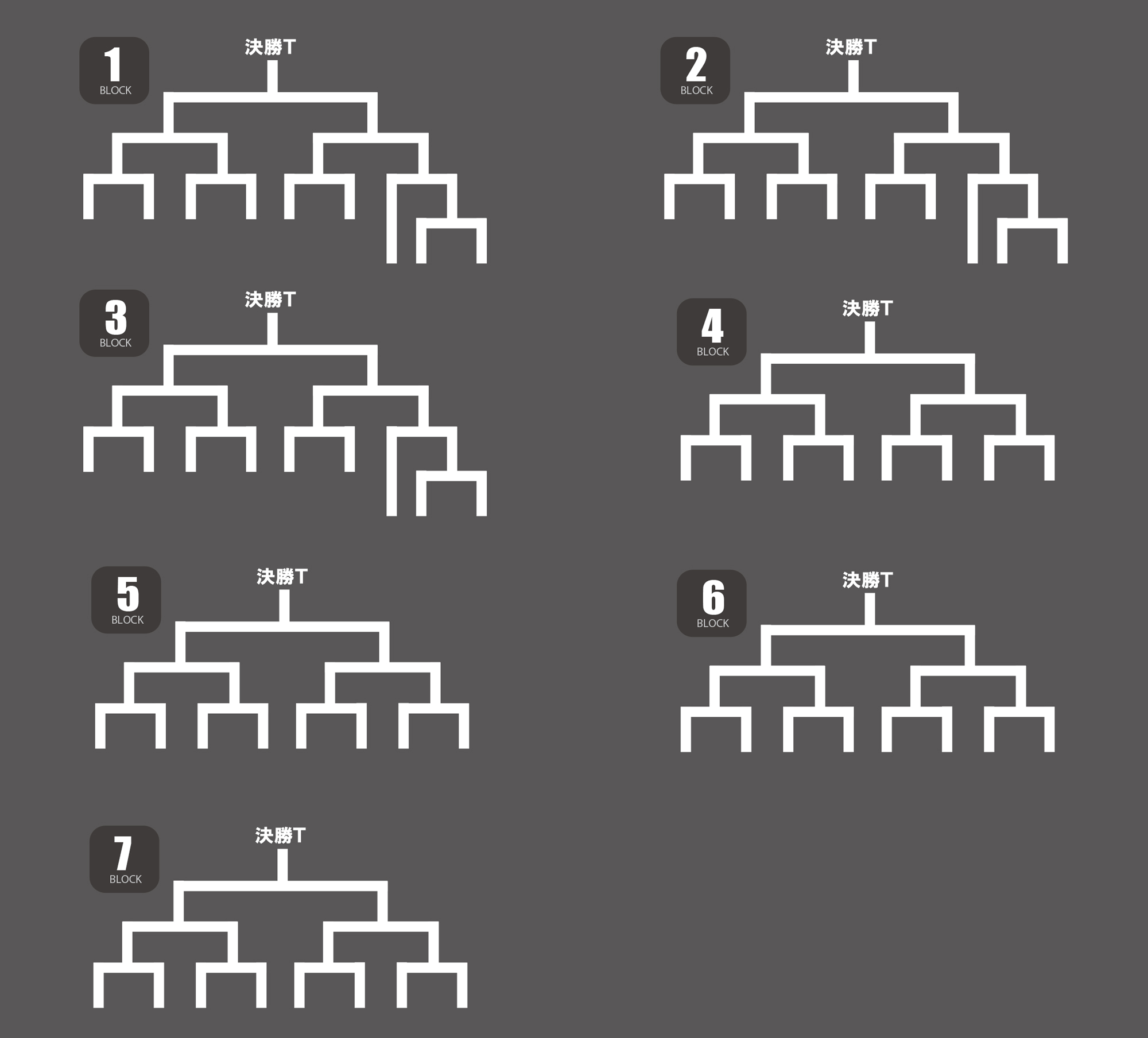 1
BLOCK
決勝T

2
BLOCK
決勝T

3
BLOCK
決勝T

4
BLOCK
決勝T

5
BLOCK
決勝T

6
BLOCK
決勝T

7
BLOCK
決勝T